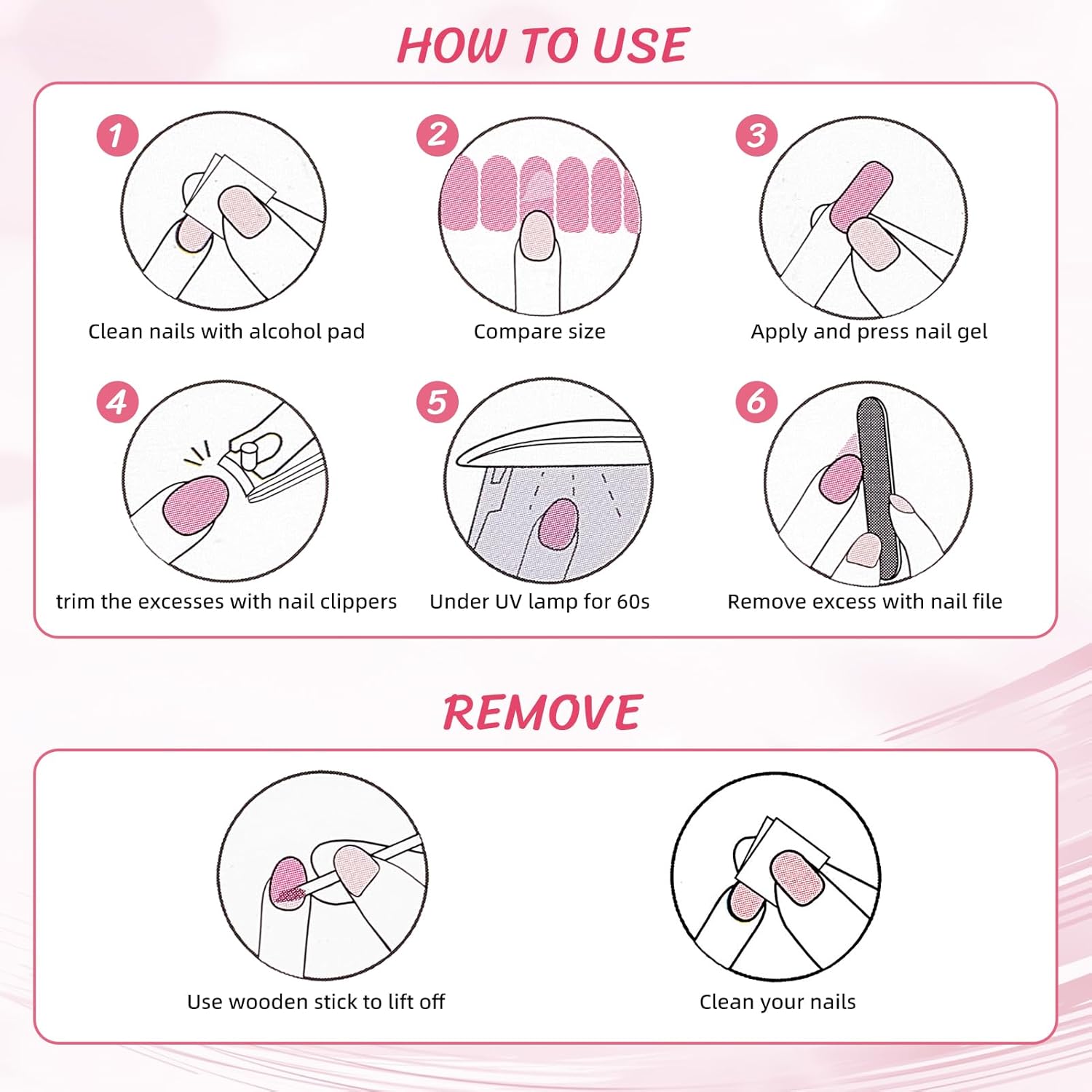 HOW TO USE

1
Clean nails with alcohol pad

2
Compare size

3
Apply and press nail gel

4
trim the excesses with nail clippers

5
Under UV lamp for 60s

6
Remove excess with nail file

REMOVE

Use wooden stick to lift off

Clean your nails